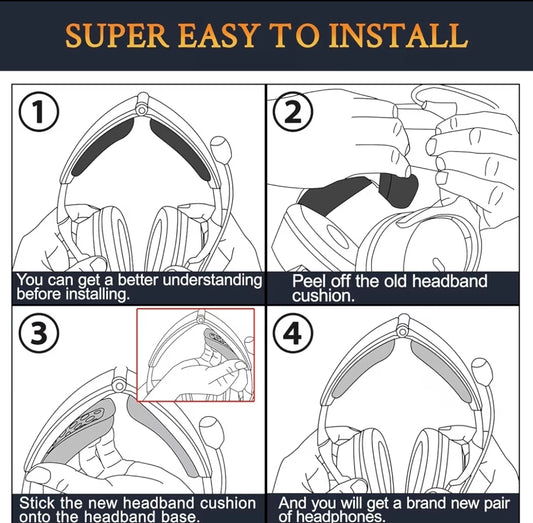 SUPER EASY TO INSTALL

1
You can get a better understanding before installing.

2
Peel off the old headband cushion.

3
Stick the new headband cushion onto the headband base.

4
And you will get a brand new pair of headphones.