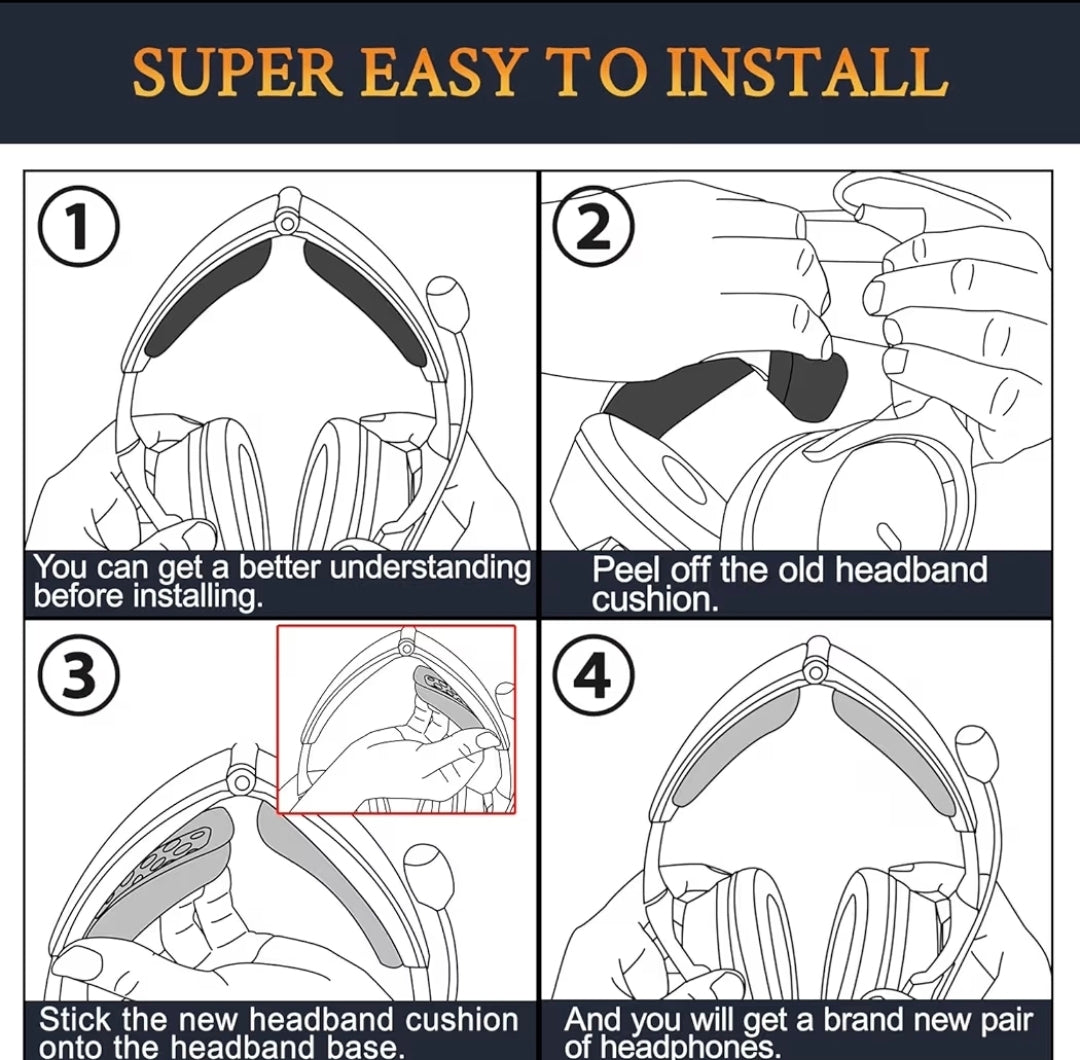 SUPER EASY TO INSTALL

①

You can get a better understanding before installing.

②

Peel off the old headband cushion.

③

Stick the new headband cushion onto the headband base.

④

And you will get a brand new pair of headphones.